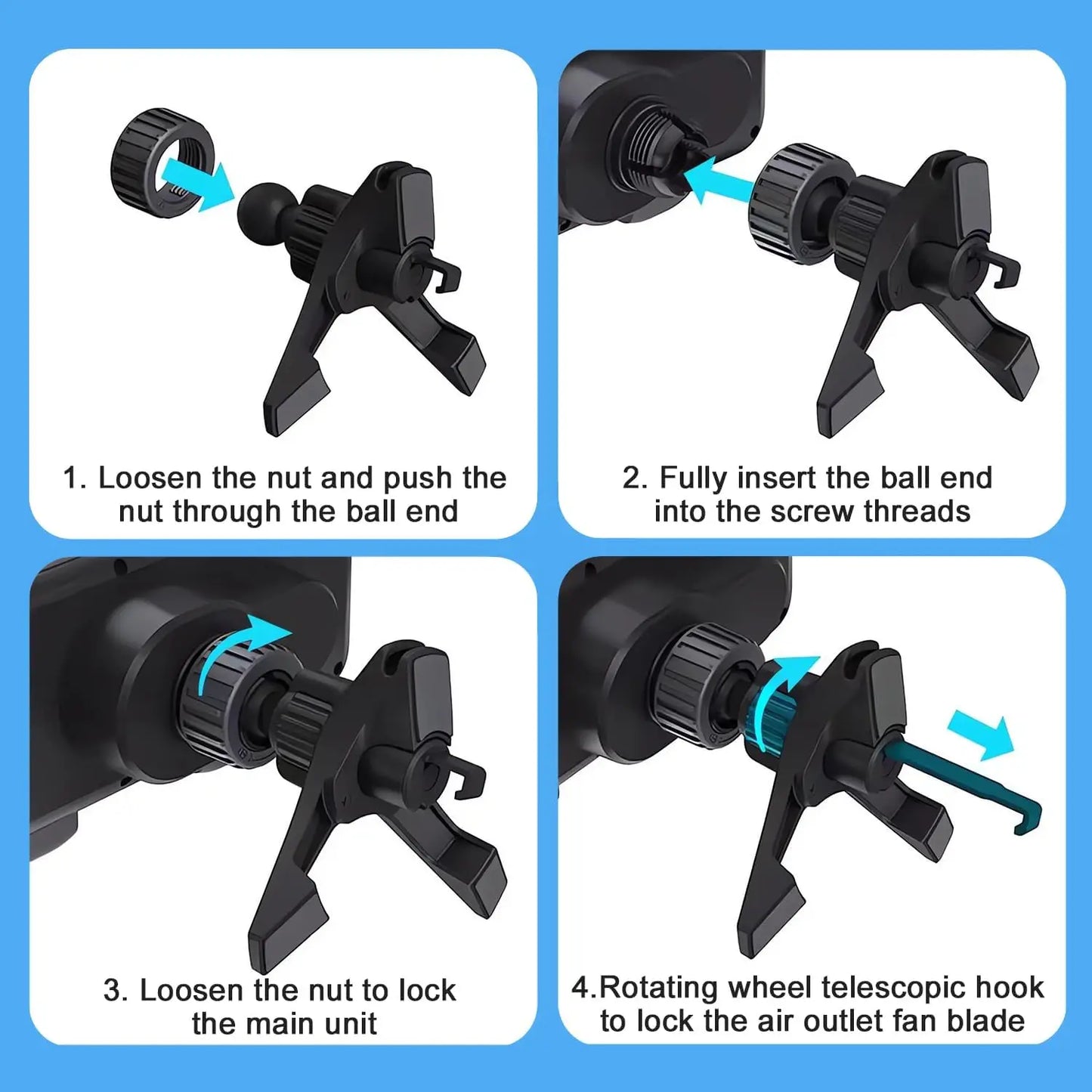 1. Loosen the nut and push the nut through the ball end

2. Fully insert the ball end into the screw threads

3. Loosen the nut to lock the main unit

4.Rotating wheel telescopic hook to lock the air outlet fan blade